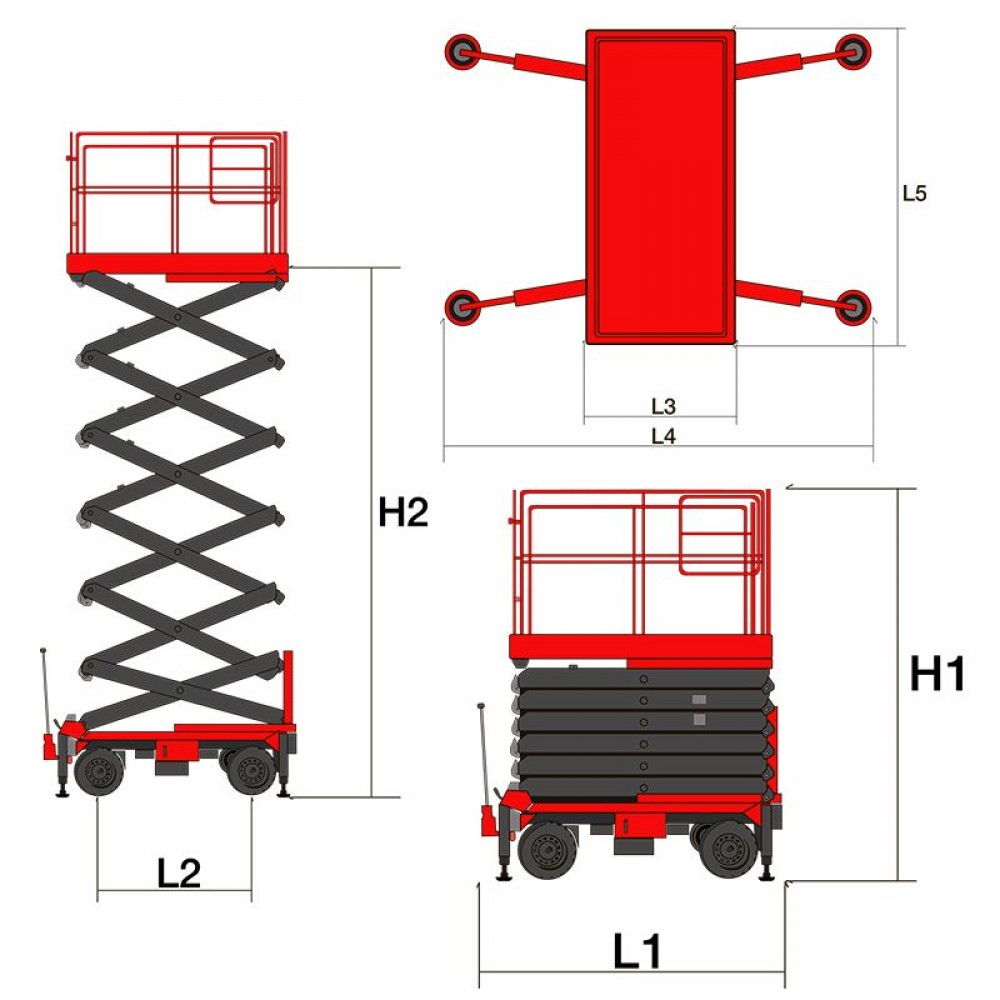 L5

L3

L4

H2

H1

L2

L1