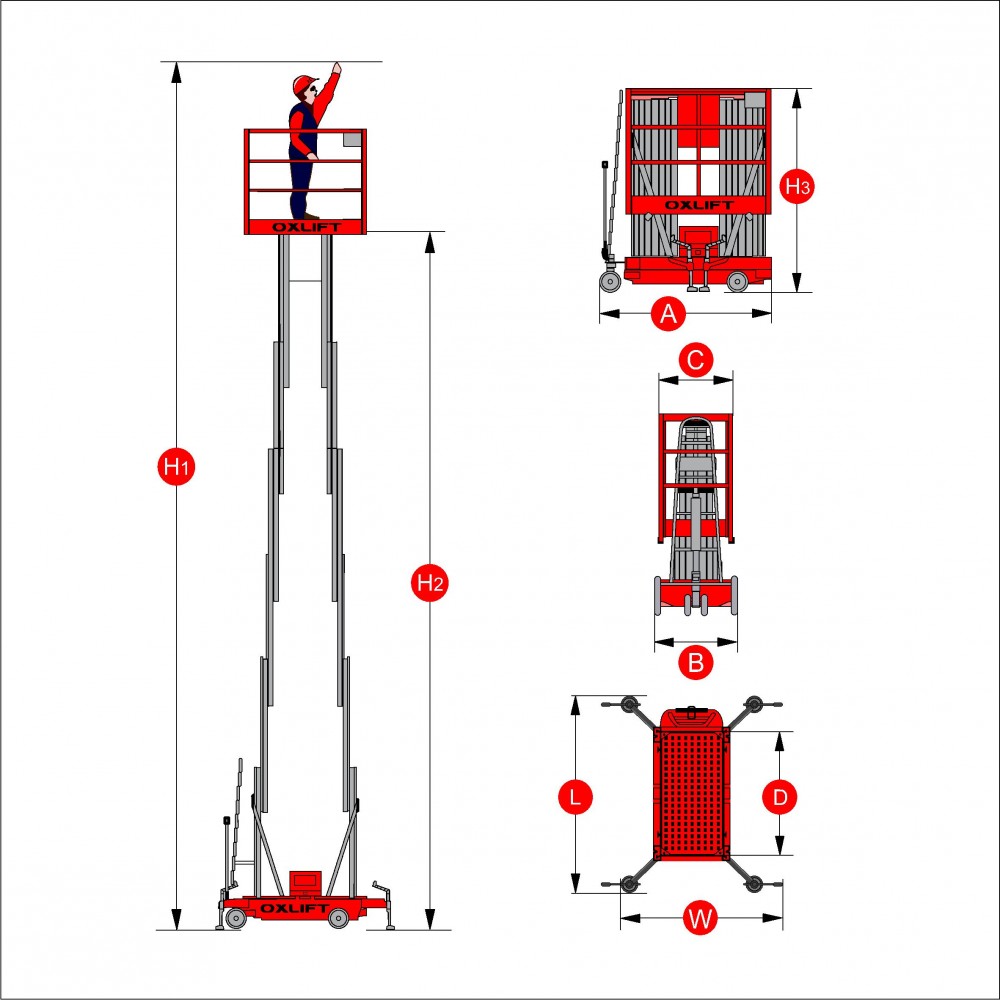 OXLIFT
H1
H2
OXLIFT
OXLIFT
H3
A
C
B
L
D
W